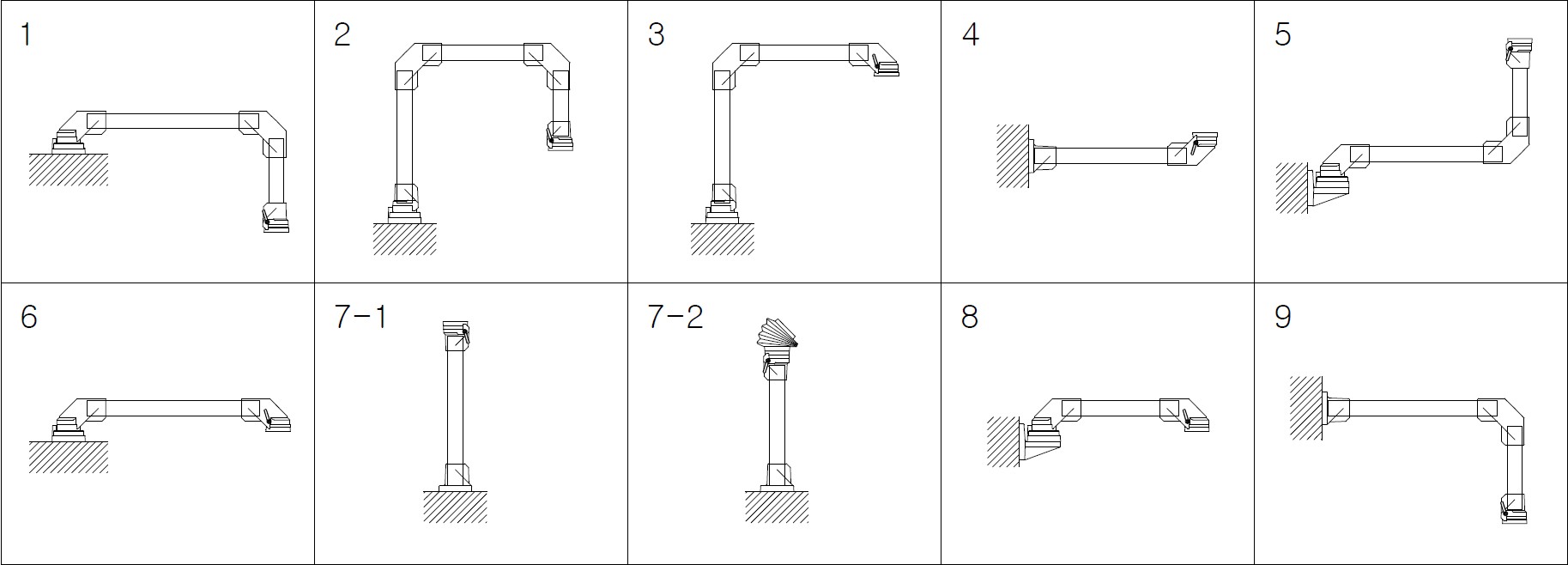 | 1 | 2 | 3 | 4 | 5 |
|---|---|---|---|---|
| 6 | 7-1 | 7-2 | 8 | 9 |